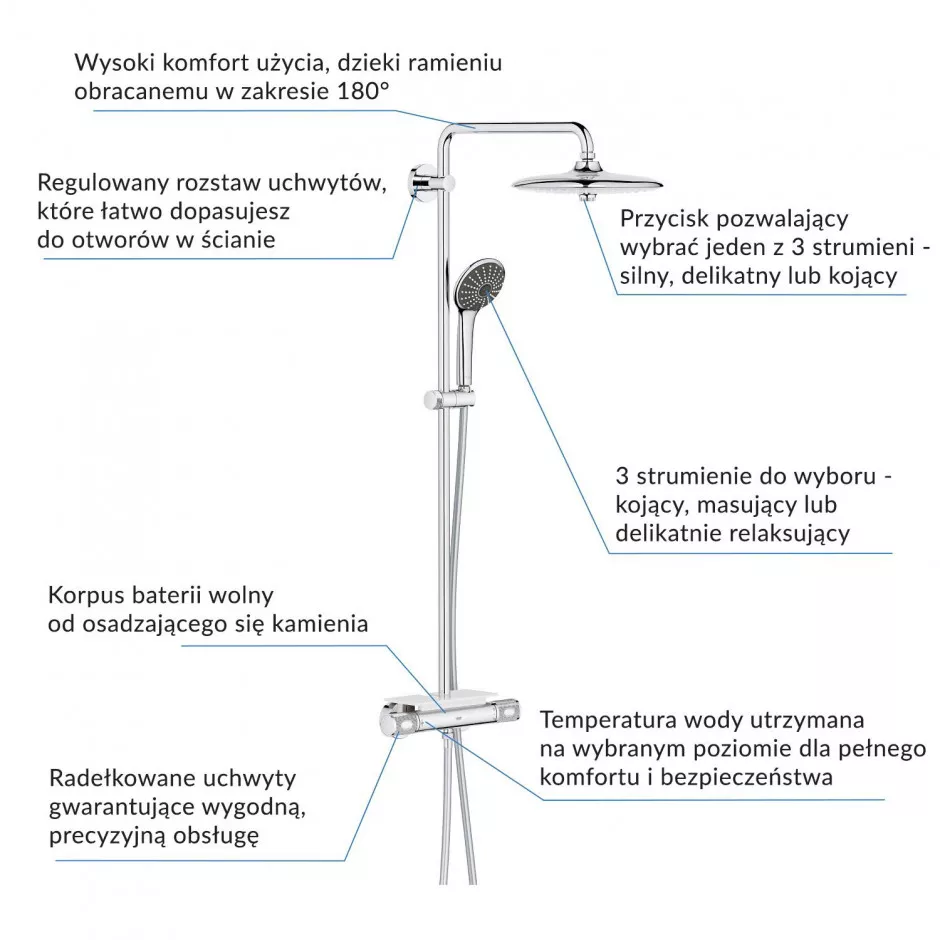 Wysoki komfort użycia, dzieki ramieniu obracanemu w zakresie 180°

Regulowany rozstaw uchwytów, które łatwo dopasujesz do otworów w ścianie

Przycisk pozwalający wybrać jeden z 3 strumieni - silny, delikatny lub kojący

3 strumienie do wyboru - kojący, masujący lub delikatnie relaksujący

Korpus baterii wolny od osadzającego się kamienia

Temperatura wody utrzymana na wybranym poziomie dla pełnego komfortu i bezpieczeństwa

Radełkowane uchwyty gwarantujące wygodną, precyzyjną obsługę